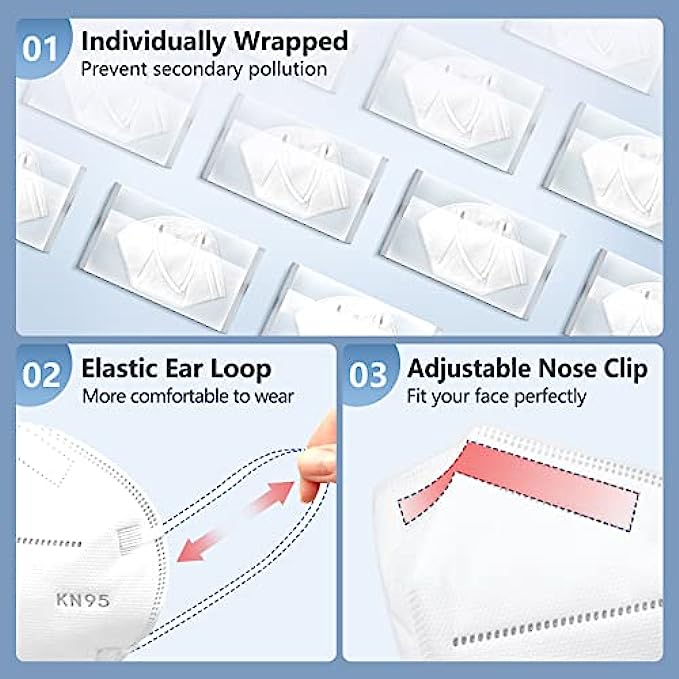 01 Individually Wrapped
Prevent secondary pollution

02 Elastic Ear Loop
More comfortable to wear

KN95

03 Adjustable Nose Clip
Fit your face perfectly