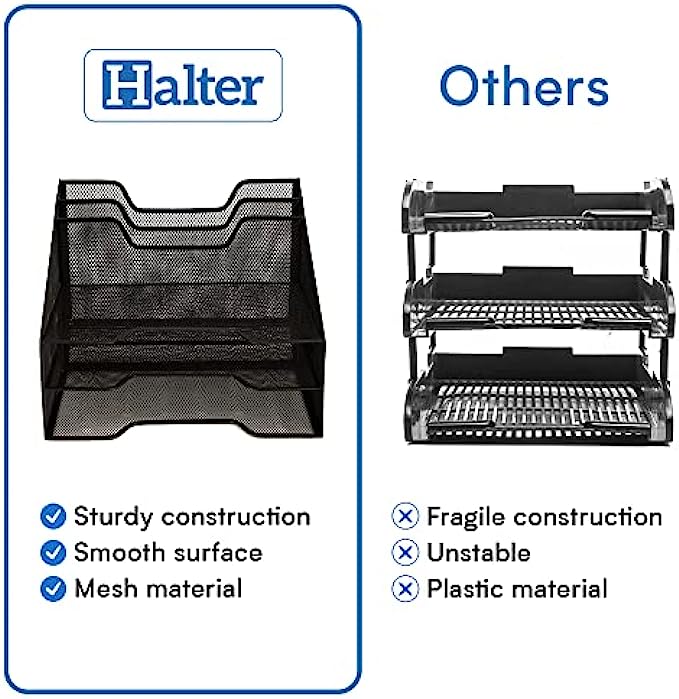 Halter

Sturdy construction
Smooth surface
Mesh material

Others

Fragile construction
Unstable
Plastic material